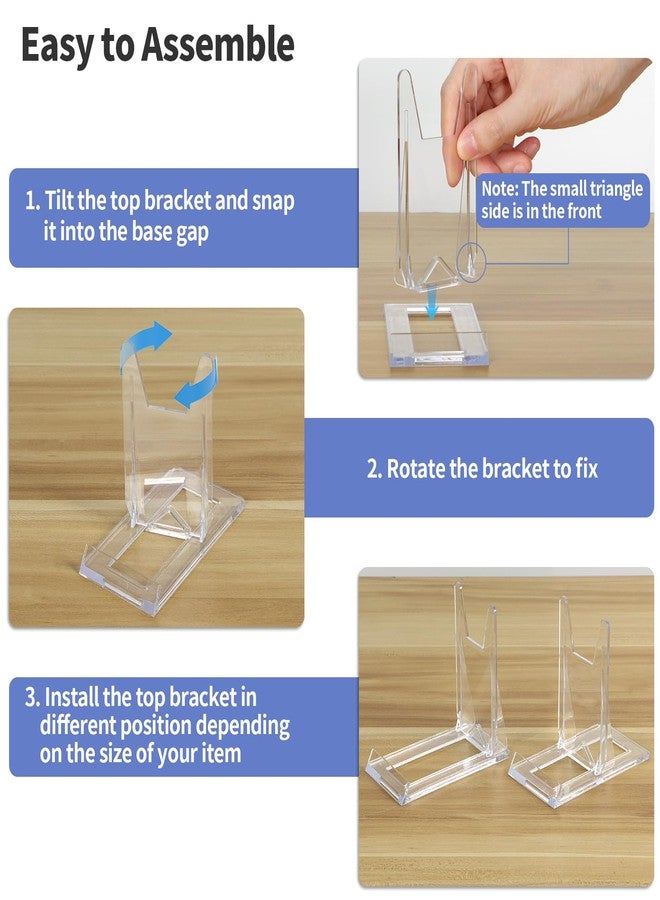 Easy to Assemble

1. Tilt the top bracket and snap it into the base gap

Note: The small triangle side is in the front

2. Rotate the bracket to fix

3. Install the top bracket in different position depending on the size of your item